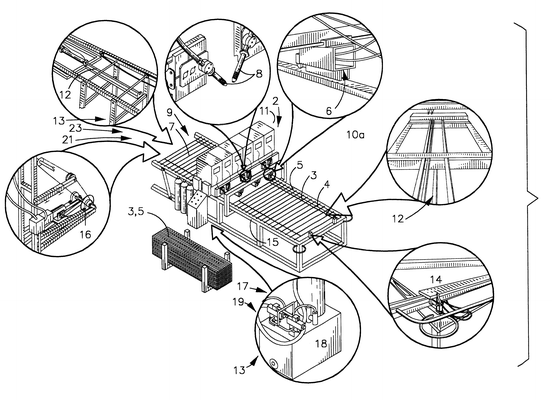 12
13
23
21
9
7
8
2
11
6
10a
5
3
4
12
16
3,5
15
14
17
19
18
13