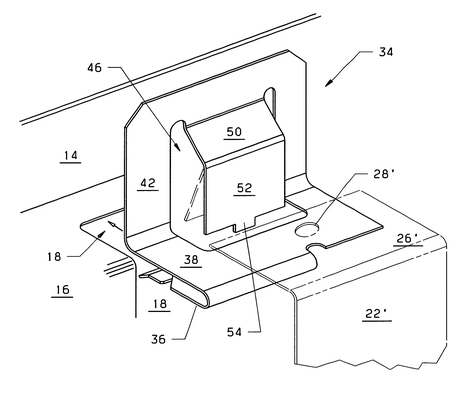 34
46
50
14
42
52
28'
26'
18
38
16
18
22'
36
54